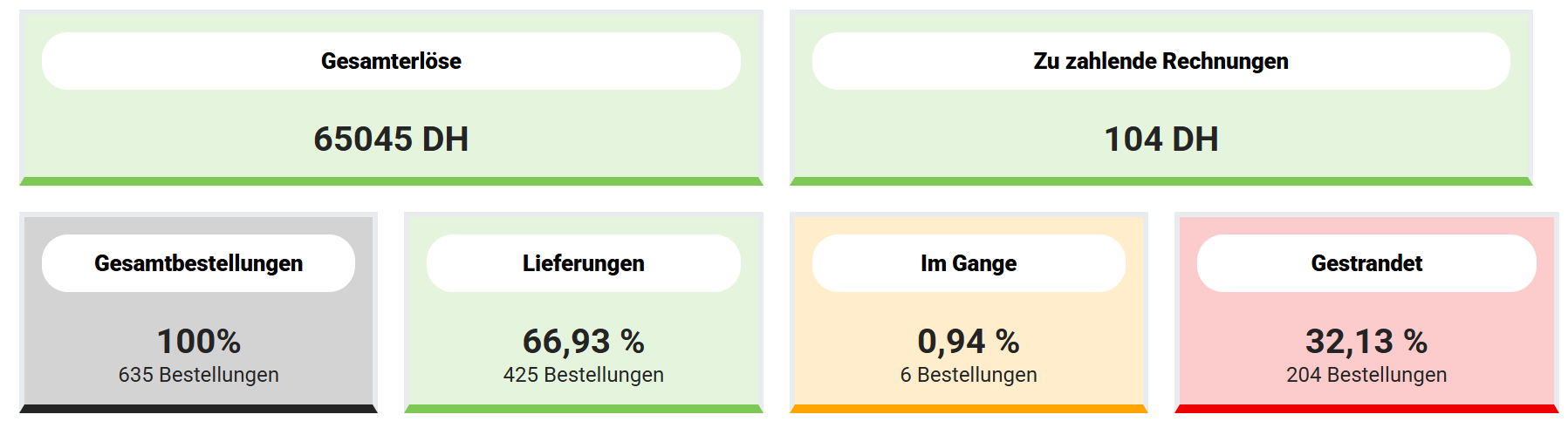 Gesamterlöse

65045 DH

Zu zahlende Rechnungen

104 DH

Gesamtbestellungen

100%
635 Bestellungen

Lieferungen

66,93 %
425 Bestellungen

Im Gange

0,94 %
6 Bestellungen

Gestrandet

32,13 %
204 Bestellungen